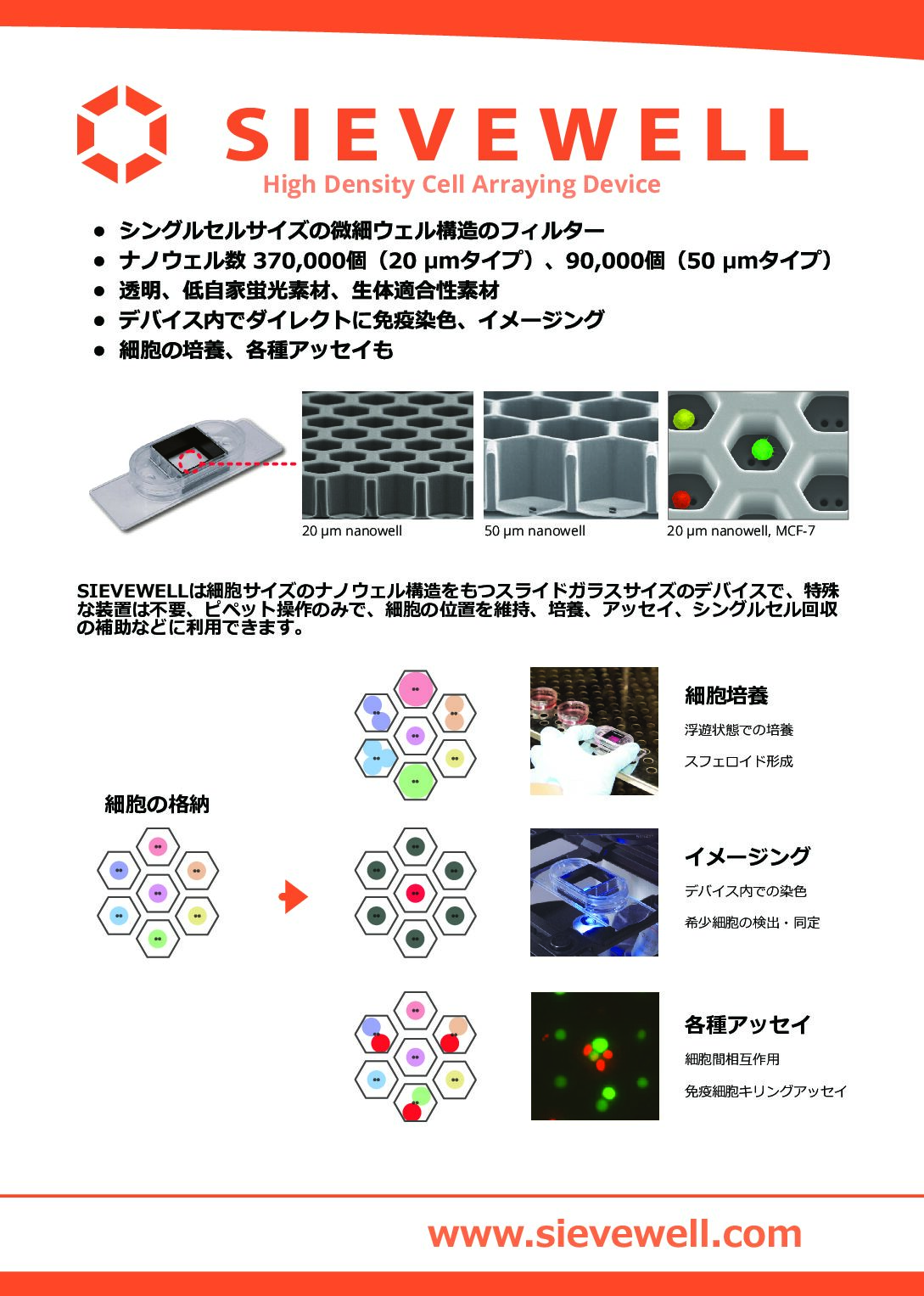 SIEVEWELL
High Density Cell Arraying Device

● シングルセルサイズの微細ウェル構造のフィルター
● ナノウェル数 370,000個（20 μmタイプ）、90,000個（50 μmタイプ）
● 透明、低自家蛍光素材、生体適合性素材
● デバイス内でダイレクトに免疫染色、イメージング
● 細胞の培養、各種アッセイも

20 μm nanowell
50 μm nanowell
20 μm nanowell, MCF-7

SIEVEWELLは細胞サイズのナノウェル構造をもつスライドガラスサイズのデバイスで、特殊な装置は不要、ピペット操作のみで、細胞の位置を維持、培養、アッセイ、シングルセル回収の補助などに利用できます。

細胞の格納

細胞培養
浮遊状態での培養
スフェロイド形成

イメージング
デバイス内での染色
希少細胞の検出・同定

各種アッセイ
細胞間相互作用
免疫細胞キリングアッセイ

www.sievewell.com